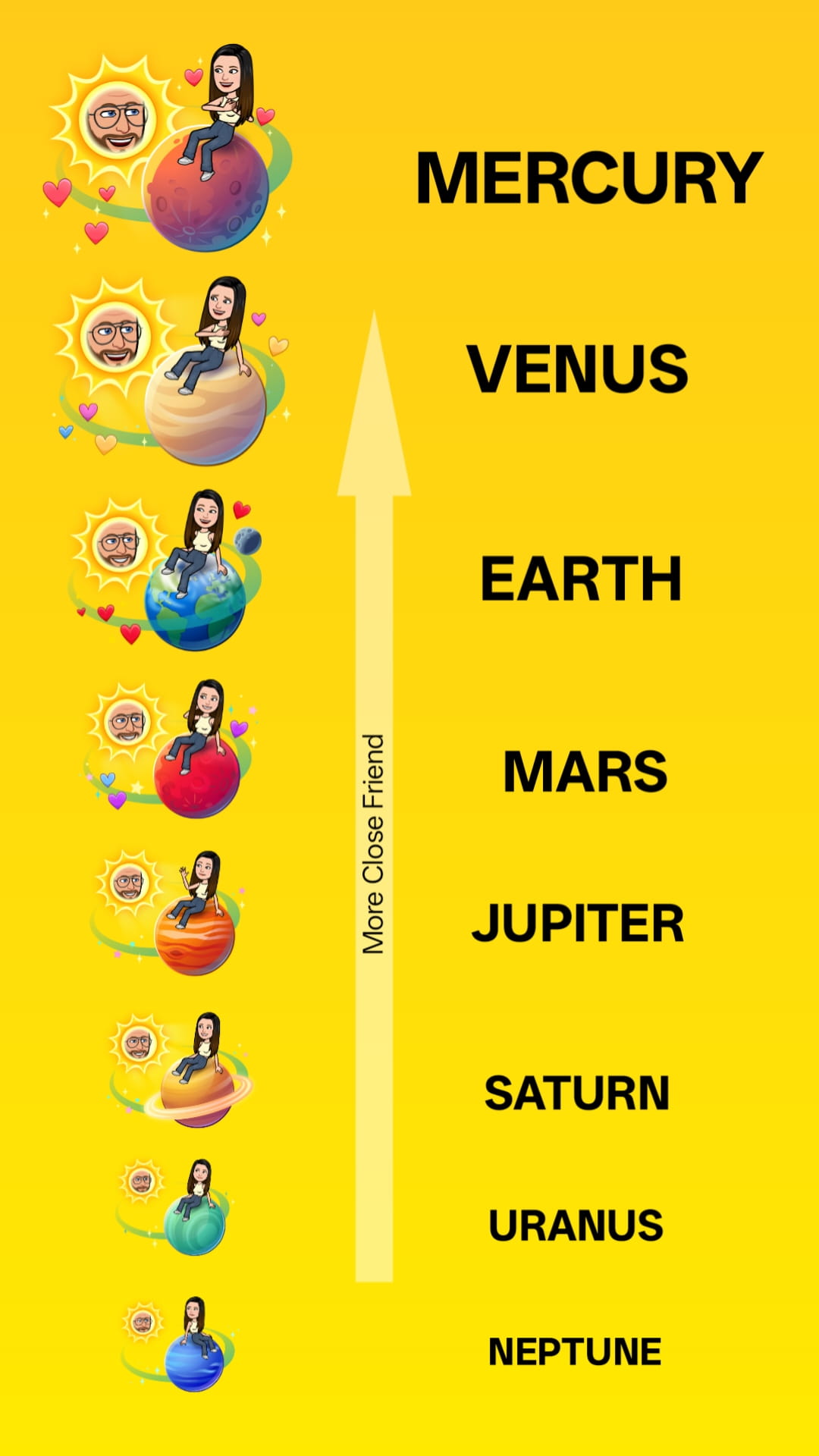 MERCURY

VENUS

EARTH

MARS

JUPITER

SATURN

URANUS

NEPTUNE

More Close Friend